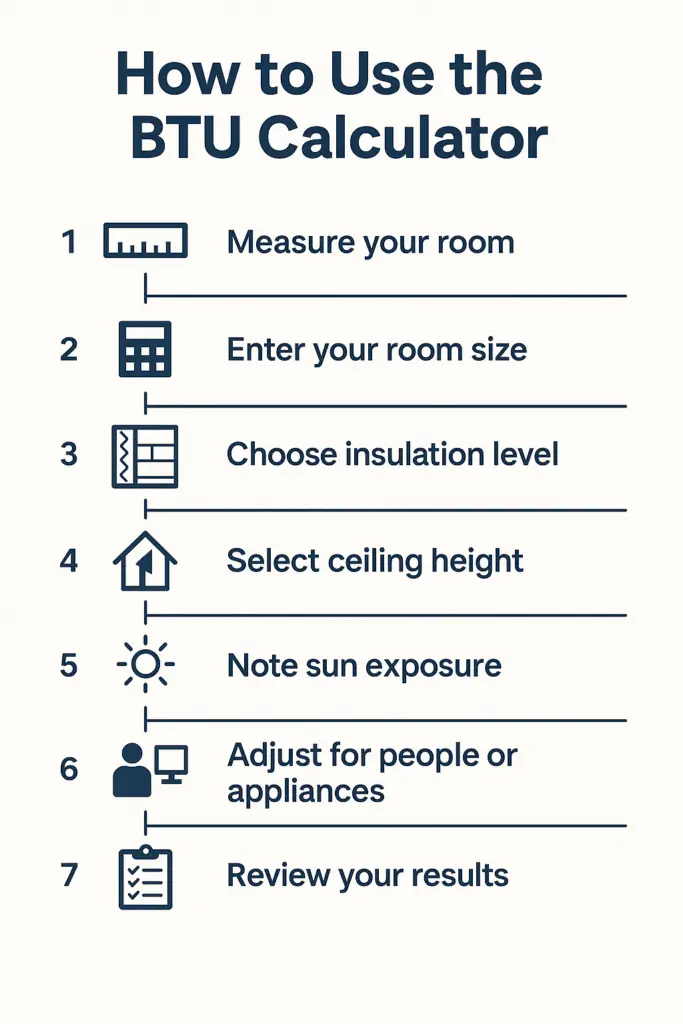 How to Use the BTU Calculator

1 Measure your room

2 Enter your room size

3 Choose insulation level

4 Select ceiling height

5 Note sun exposure

6 Adjust for people or appliances

7 Review your results