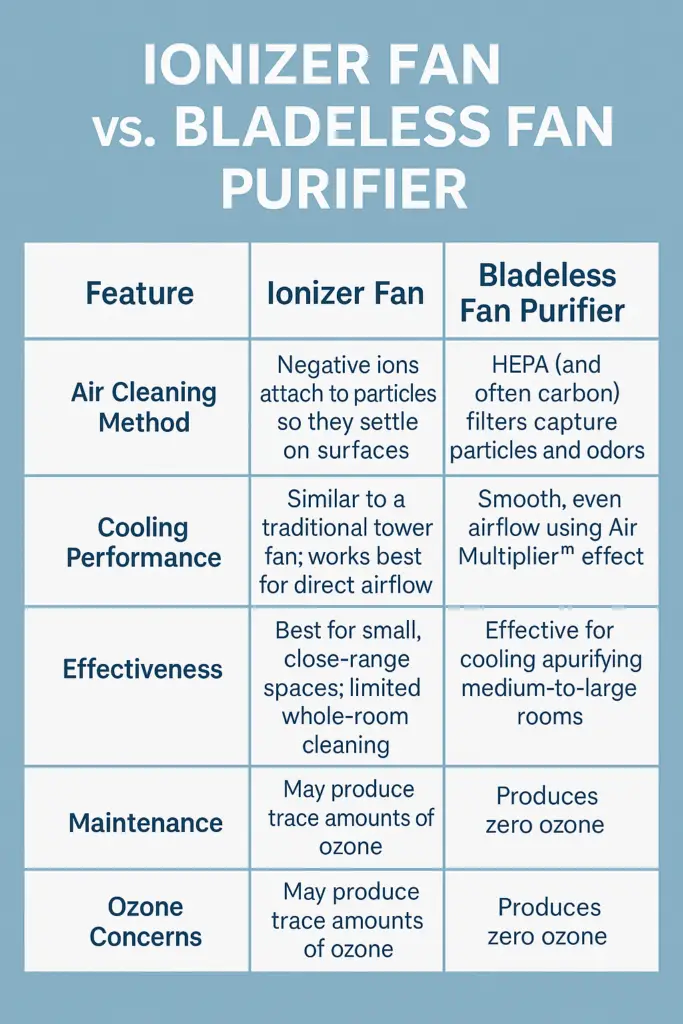 IONIZER FAN vs. BLADELESS FAN PURIFIER

| Feature | Ionizer Fan | Bladeless Fan Purifier |
|---|---|---|
| Air Cleaning Method | Negative ions attach to particles so they settle on surfaces | HEPA (and often carbon) filters capture particles and odors |
| Cooling Performance | Similar to a traditional tower fan; works best for direct airflow | Smooth, even airflow using Air Multiplier™ effect |
| Effectiveness | Best for small, close-range spaces; limited whole-room cleaning | Effective for cooling apurifying medium-to-large rooms |
| Maintenance | May produce trace amounts of ozone | Produces zero ozone |
| Ozone Concerns | May produce trace amounts of ozone | Produces zero ozone |