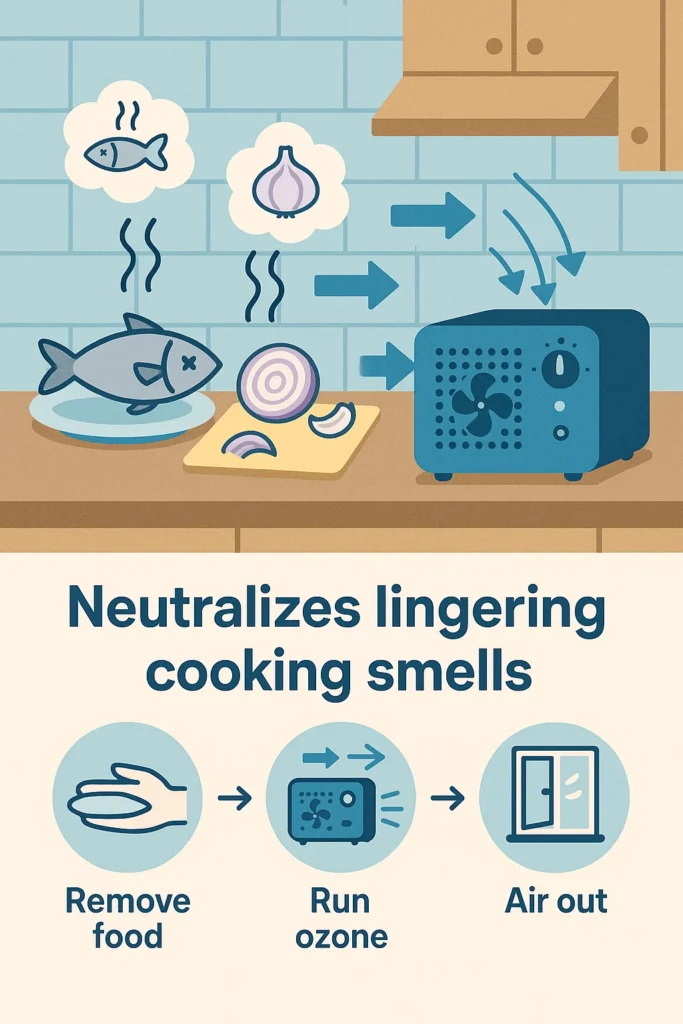 Neutralizes lingering cooking smells

Remove food

Run ozone

Air out